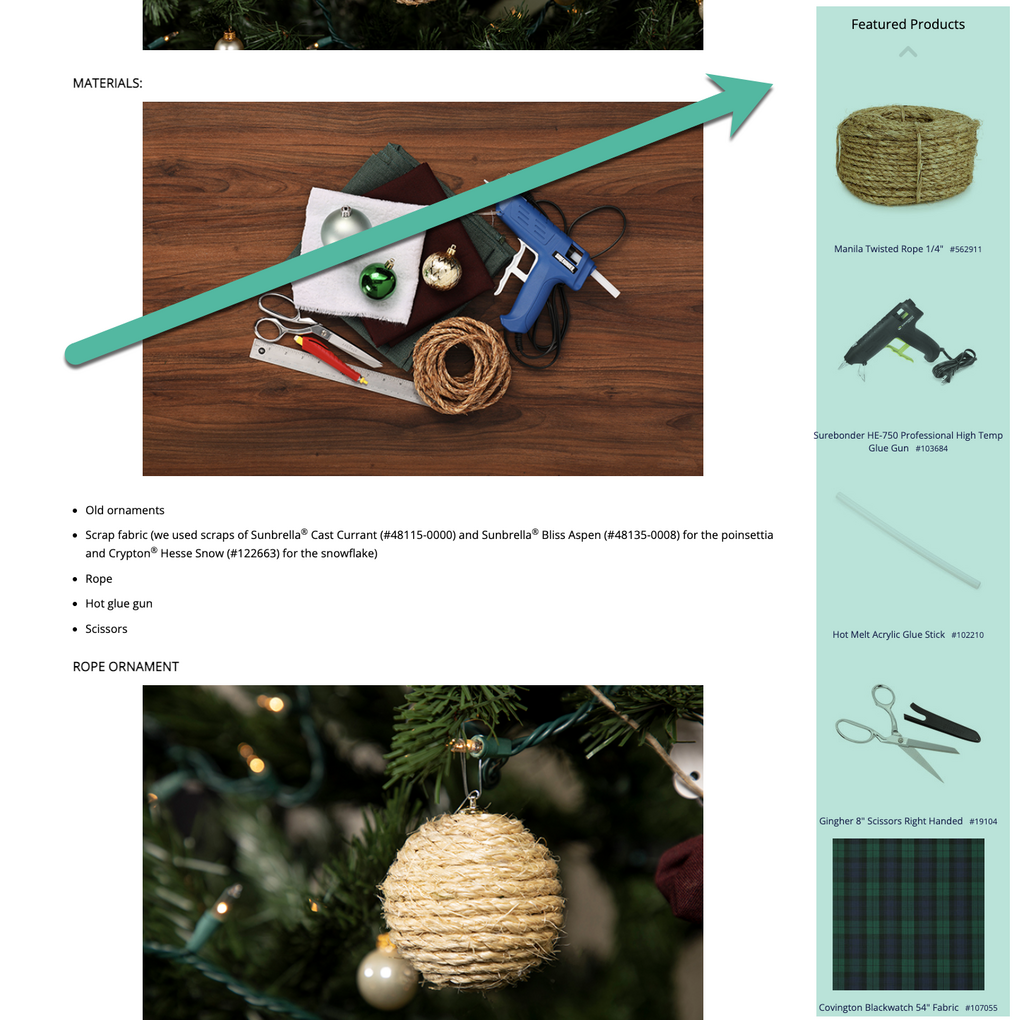 MATERIALS:

- Old ornaments
- Scrap fabric (we used scraps of Sunbrella® Cast Currant (#48115-0000) and Sunbrella® Bliss Aspen (#48135-0008) for the poinsettia and Crypton® Hesse Snow (#122663) for the snowflake)
- Rope
- Hot glue gun
- Scissors

ROPE ORNAMENT

Featured Products

Manila Twisted Rope 1/4" #562911

Surebonder HE-750 Professional High Temp Glue Gun #103684

Hot Melt Acrylic Glue Stick #102210

Gingher 8" Scissors Right Handed #19104

Covington Blackwatch 54" Fabric #107055